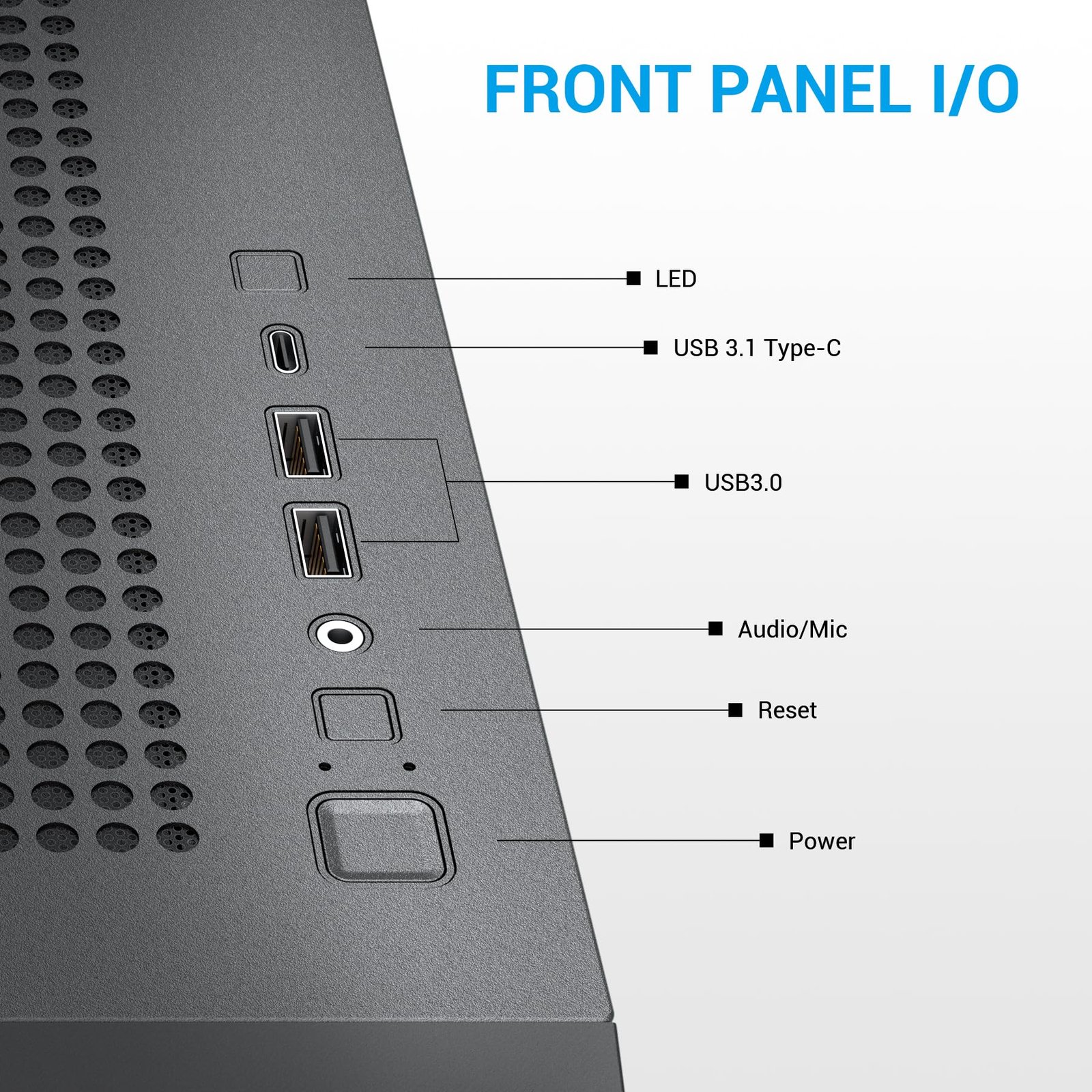 FRONT PANEL I/O

LED

USB 3.1 Type-C

USB3.0

Audio/Mic

Reset

Power