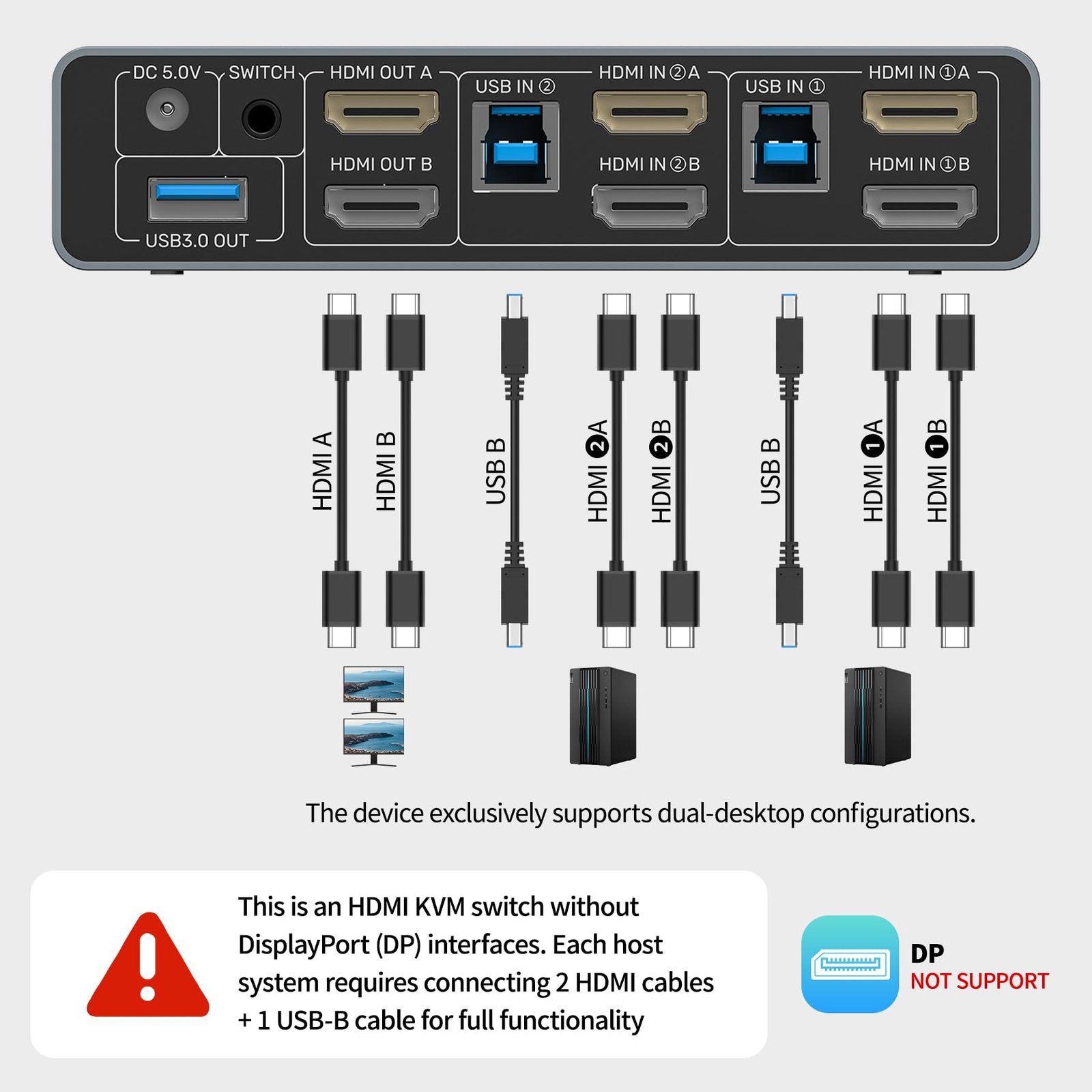 DC 5.0V SWITCH HDMI OUT A USB IN ② HDMI IN ②A USB IN ① HDMI IN ①A

HDMI OUT B HDMI IN ②B HDMI IN ①B

USB3.0 OUT

HDMI A HDMI B USB B HDMI ❷A HDMI ❷B USB B HDMI ❶A HDMI ❶B

The device exclusively supports dual-desktop configurations.

This is an HDMI KVM switch without DisplayPort (DP) interfaces. Each host system requires connecting 2 HDMI cables + 1 USB-B cable for full functionality

DP
NOT SUPPORT