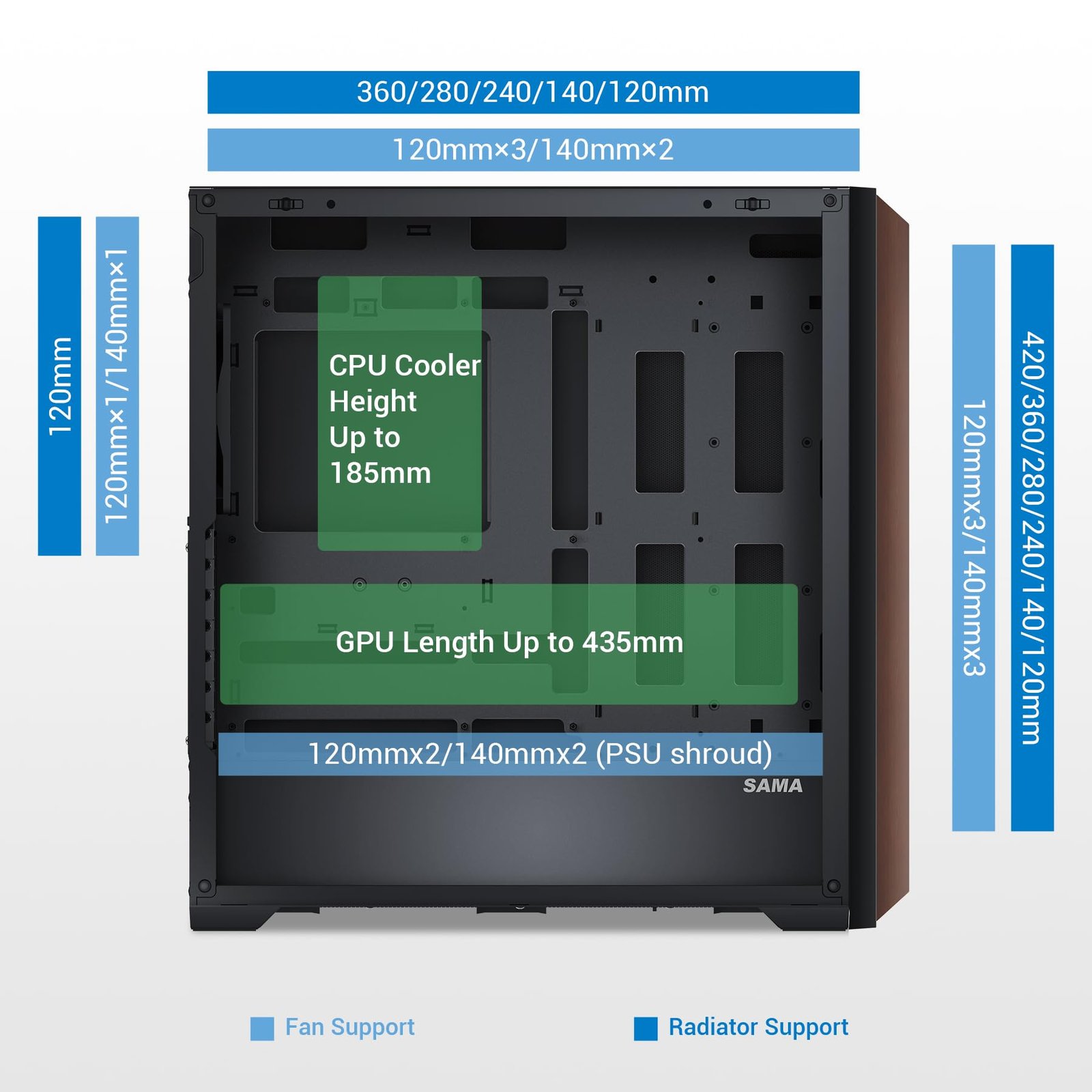 360/280/240/140/120mm

120mm×3/140mm×2

120mm

120mm×1/140mm×1

CPU Cooler Height Up to 185mm

GPU Length Up to 435mm

120mmx2/140mmx2 (PSU shroud)

SAMA

120mmx3/140mmx3

420/360/280/240/140/120mm

Fan Support

Radiator Support