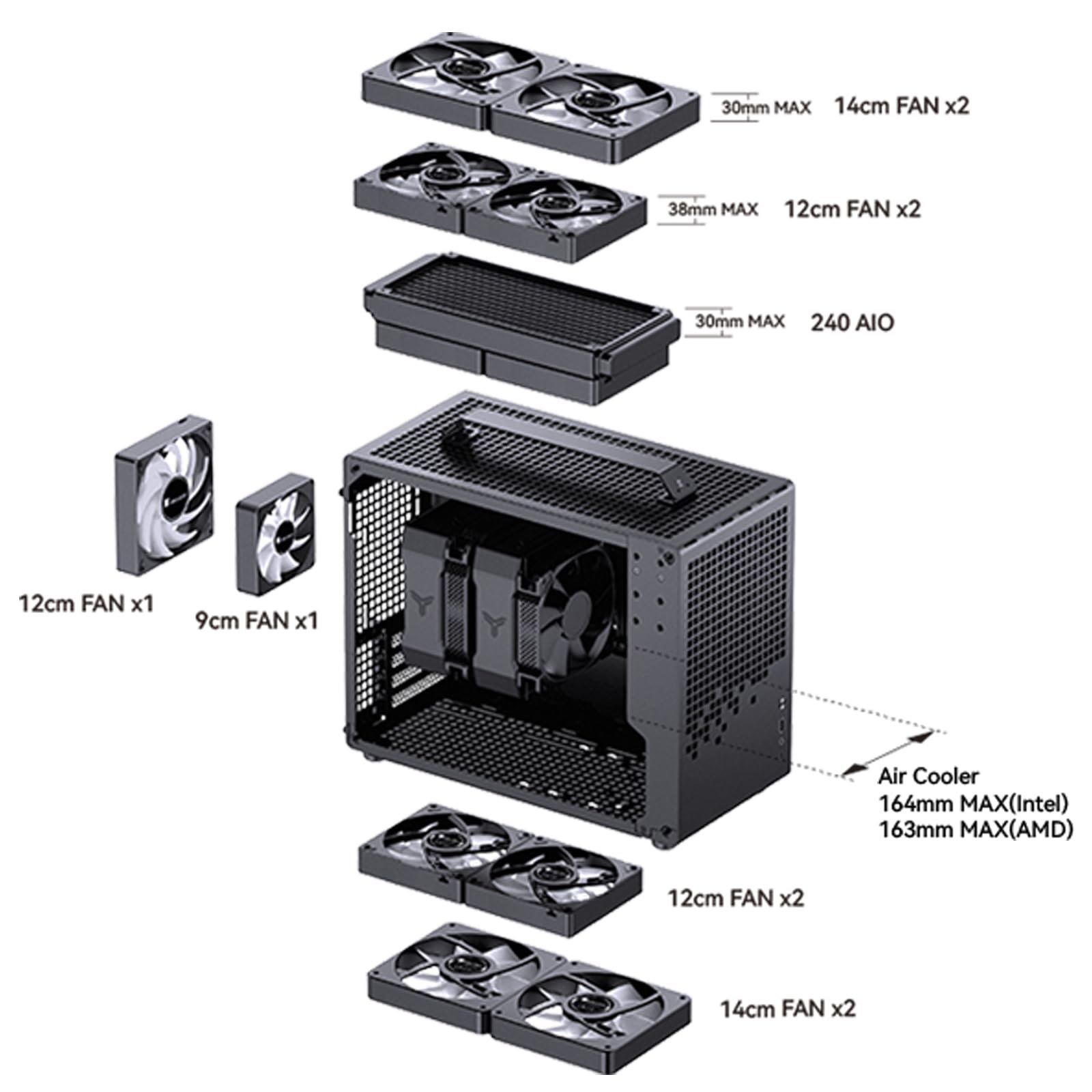 30mm MAX 14cm FAN x2

38mm MAX 12cm FAN x2

30mm MAX 240 AIO

12cm FAN x1

9cm FAN x1

Air Cooler
164mm MAX(Intel)
163mm MAX(AMD)

12cm FAN x2

14cm FAN x2